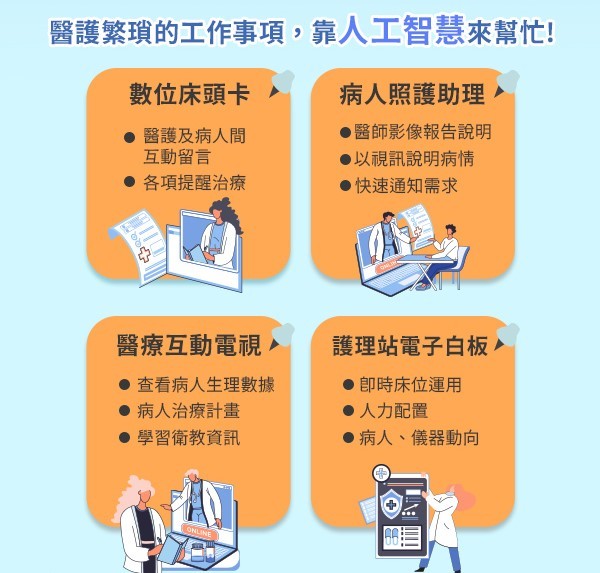 醫護繁瑣的工作事項，靠人工智慧來幫忙!

數位床頭卡

● 醫護及病人間互動留言
● 各項提醒治療

病人照護助理

● 醫師影像報告說明
● 以視訊說明病情
● 快速通知需求

ONLINE

醫療互動電視

● 查看病人生理數據
● 病人治療計畫
● 學習衛教資訊

ONLINE

護理站電子白板

● 即時床位運用
● 人力配置
● 病人、儀器動向